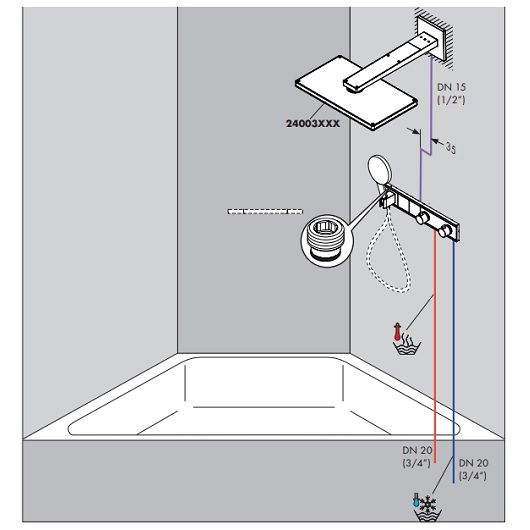 DN 15
(1/2")

24003XXX

35

DN 20
(3/4")

DN 20
(3/4")