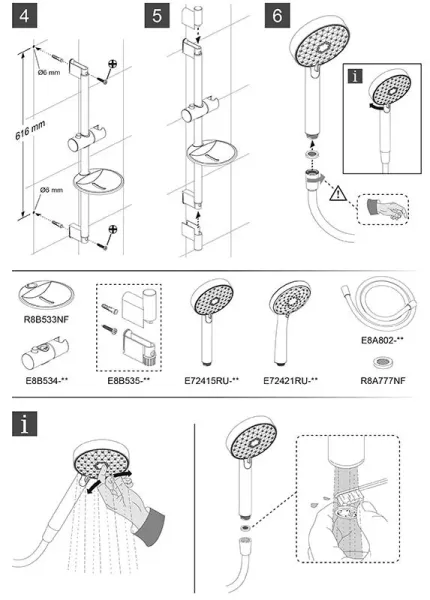 4

Ø6 mm

616 mm

Ø6 mm

5

6

i

R8B533NF

E8B534-**

E8B535-**

E72415RU-**

E72421RU-**

E8A802-**

R8A777NF

i