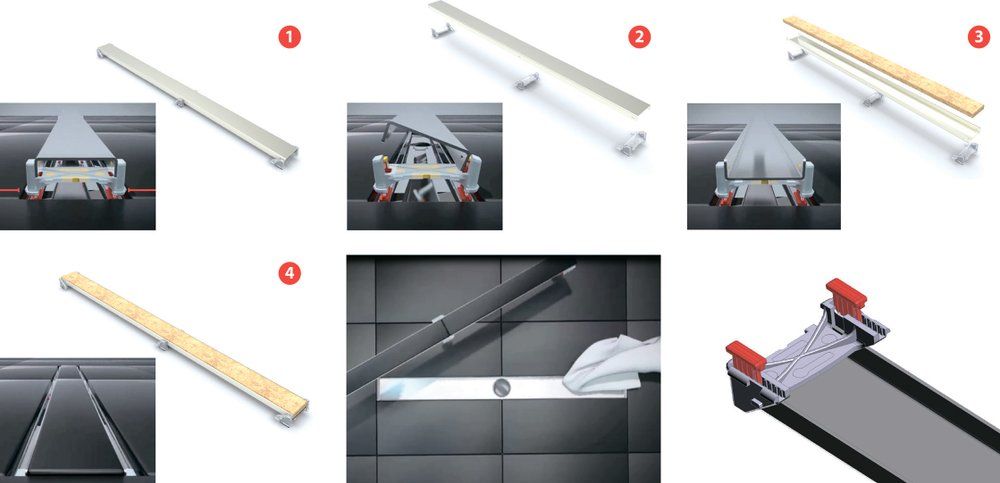 1

2

3

4