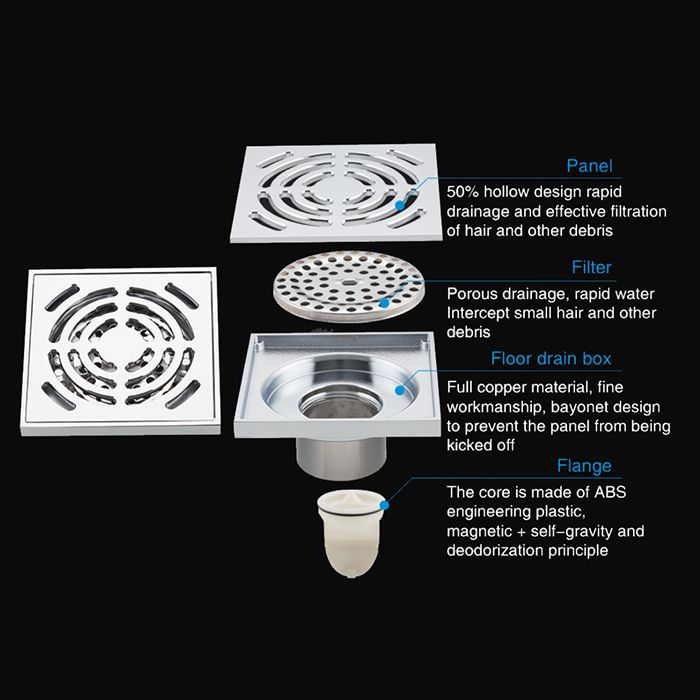 Panel
50% hollow design rapid drainage and effective filtration of hair and other debris

Filter
Porous drainage, rapid water Intercept small hair and other debris

Floor drain box
Full copper material, fine workmanship, bayonet design to prevent the panel from being kicked off

Flange
The core is made of ABS engineering plastic, magnetic + self-gravity and deodorization principle